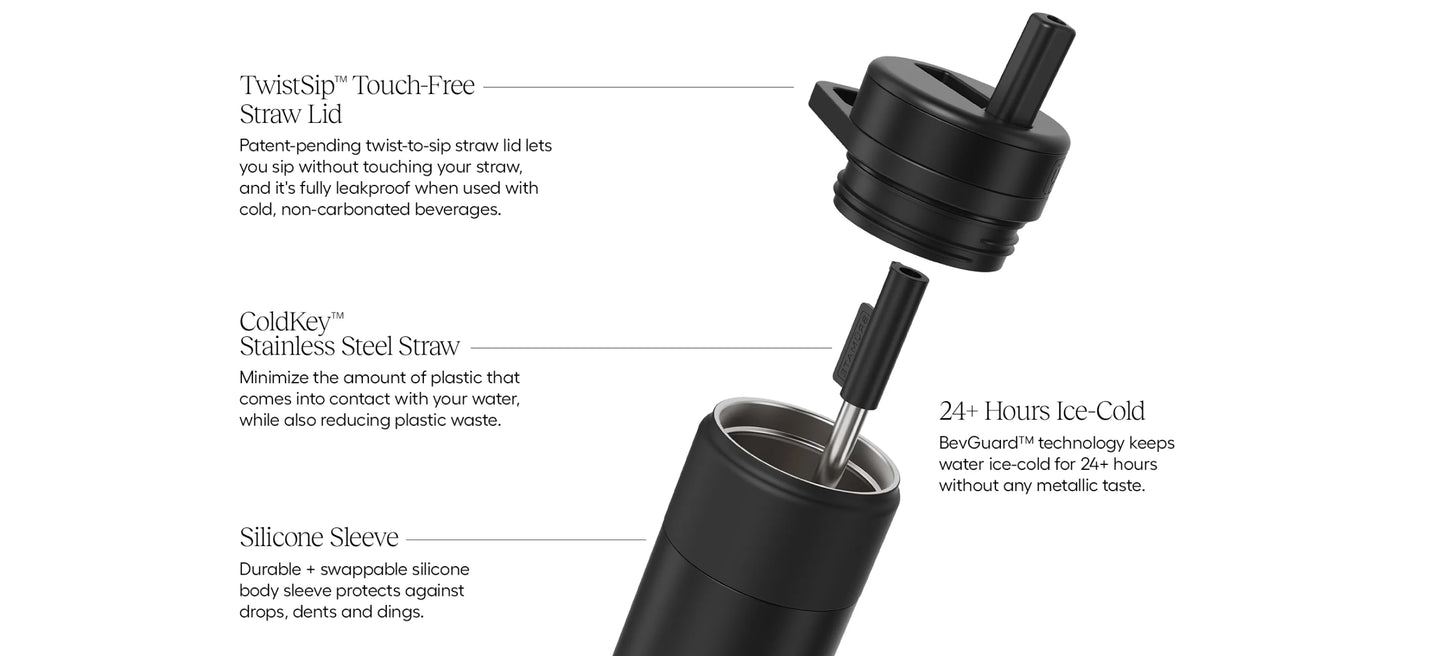 TwistSip™ Touch-Free Straw Lid

Patent-pending twist-to-sip straw lid lets you sip without touching your straw, and it's fully leakproof when used with cold, non-carbonated beverages.

ColdKey™ Stainless Steel Straw

Minimize the amount of plastic that comes into contact with your water, while also reducing plastic waste.

Silicone Sleeve

Durable + swappable silicone body sleeve protects against drops, dents and dings.

24+ Hours Ice-Cold

BevGuard™ technology keeps water ice-cold for 24+ hours without any metallic taste.